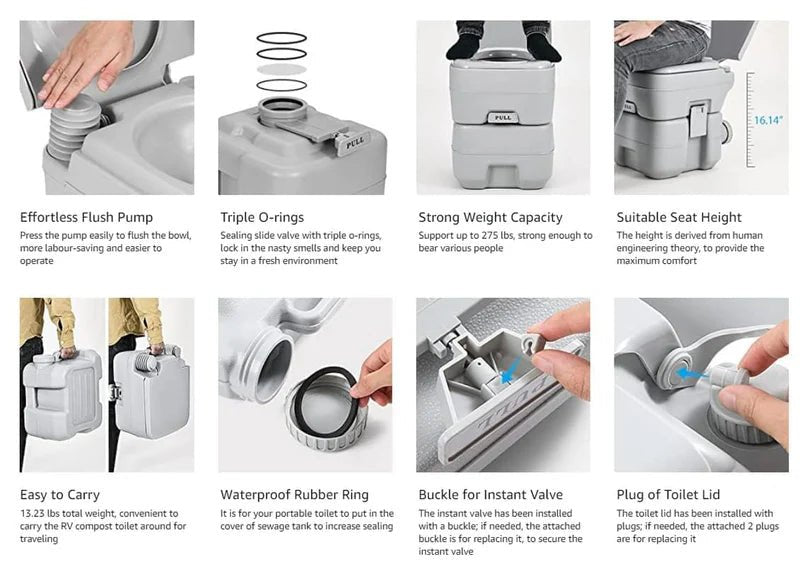 PULL

PULL

16.14"

Effortless Flush Pump
Press the pump easily to flush the bowl, more labour-saving and easier to operate

Triple O-rings
Sealing slide valve with triple o-rings, lock in the nasty smells and keep you stay in a fresh environment

Strong Weight Capacity
Support up to 275 lbs, strong enough to bear various people

Suitable Seat Height
The height is derived from human engineering theory, to provide the maximum comfort

PULL

Easy to Carry
13.23 lbs total weight, convenient to carry the RV compost toilet around for traveling

Waterproof Rubber Ring
It is for your portable toilet to put in the cover of sewage tank to increase sealing

Buckle for Instant Valve
The instant valve has been installed with a buckle; if needed, the attached buckle is for replacing it, to secure the instant valve

Plug of Toilet Lid
The toilet lid has been installed with plugs; if needed, the attached 2 plugs are for replacing it